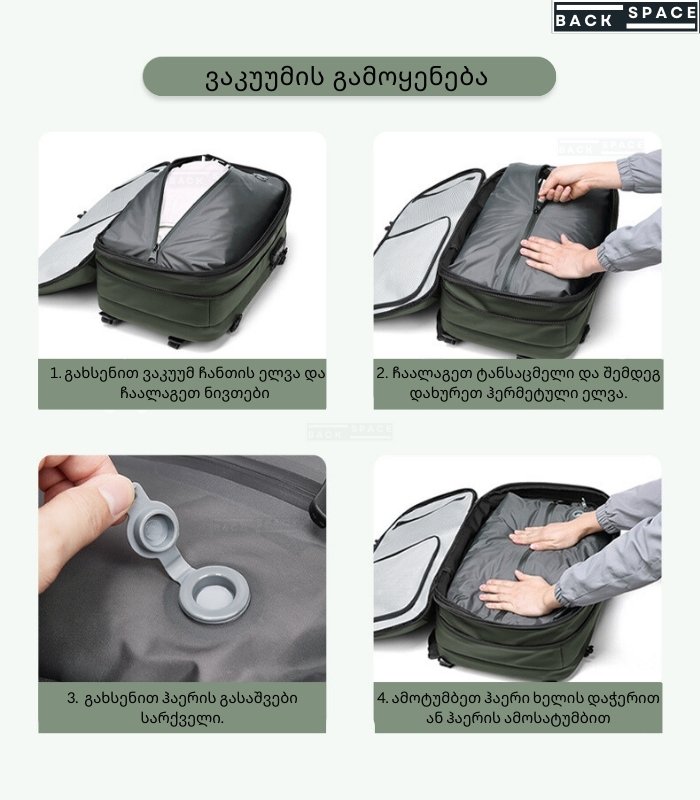 BACK SPACE

ვაკუუმის გამოყენება

BACK SPACE

1. გახსენით ვაკუუმ ჩანთის ელვა და ჩაალაგეთ ნივთები

2. ჩაალაგეთ ტანსაცმელი და შემდეგ დახურეთ ჰერმეტული ელვა.

BACK SPACE

3. გახსენით ჰაერის გასაშვები სარქველი.

4. ამოტუმბეთ ჰაერი ხელის დაჭერით ან ჰაერის ამოსატუმბით